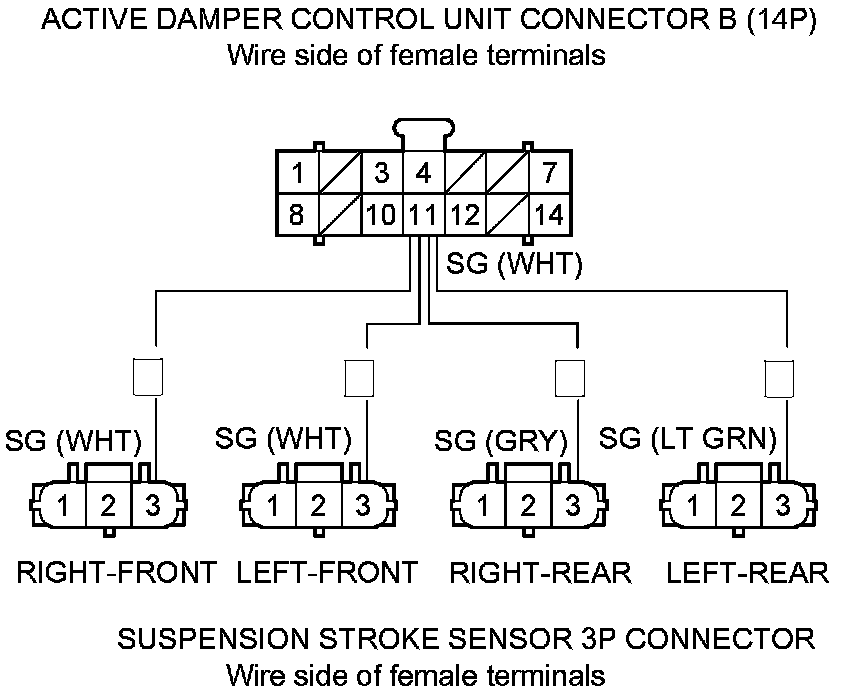 ACTIVE DAMPER CONTROL UNIT CONNECTOR B (14P)
Wire side of female terminals

1 3 4 7
8 10 11 12 14

SG (WHT)

SG (WHT)
1 2 3
RIGHT-FRONT

SG (WHT)
1 2 3
LEFT-FRONT

SG (GRY)
1 2 3
RIGHT-REAR

SG (LT GRN)
1 2 3
LEFT-REAR

SUSPENSION STROKE SENSOR 3P CONNECTOR
Wire side of female terminals