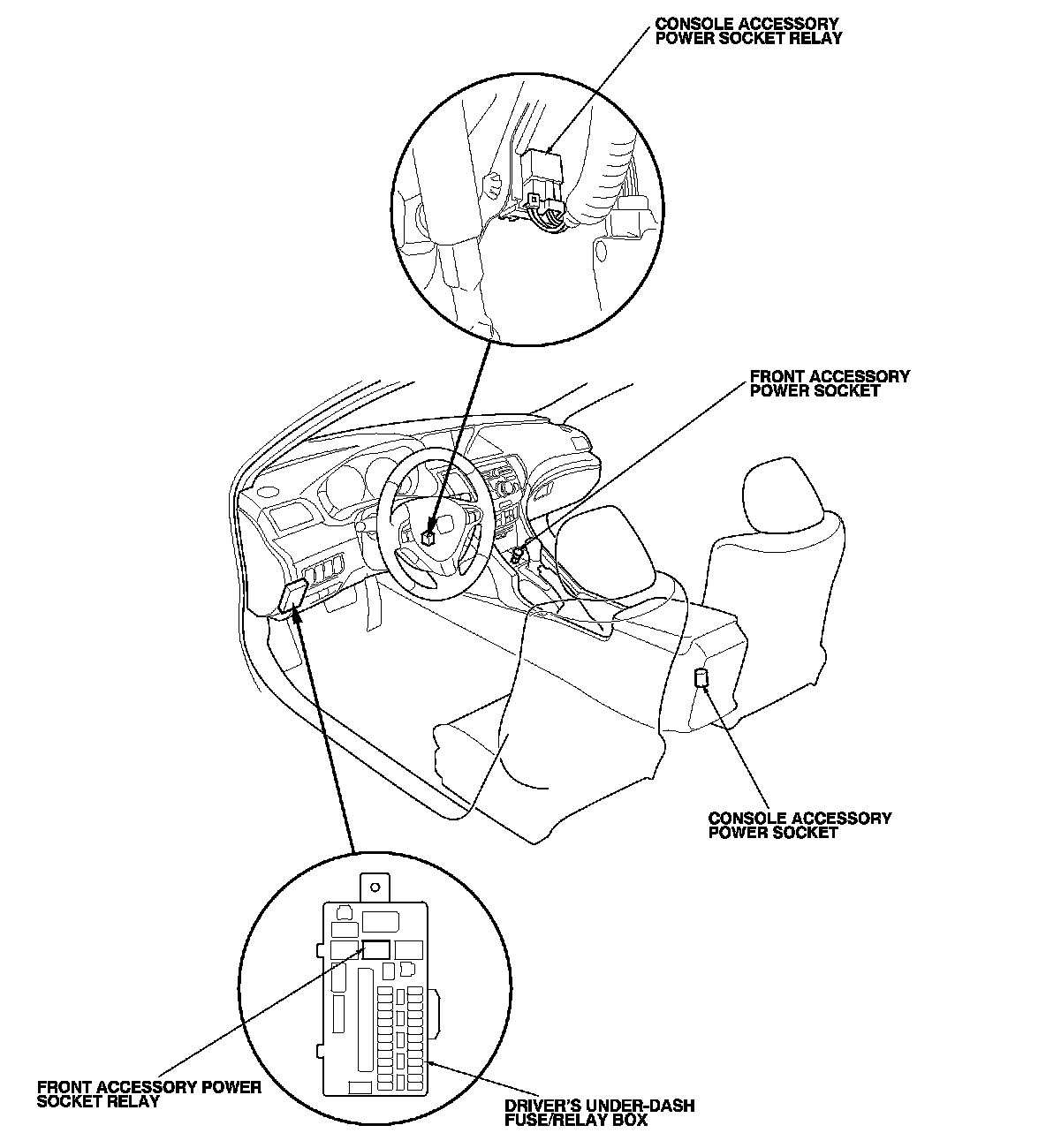 CONSOLE ACCESSORY POWER SOCKET RELAY

FRONT ACCESSORY POWER SOCKET

CONSOLE ACCESSORY POWER SOCKET

FRONT ACCESSORY POWER SOCKET RELAY

DRIVER'S UNDER-DASH FUSE/RELAY BOX