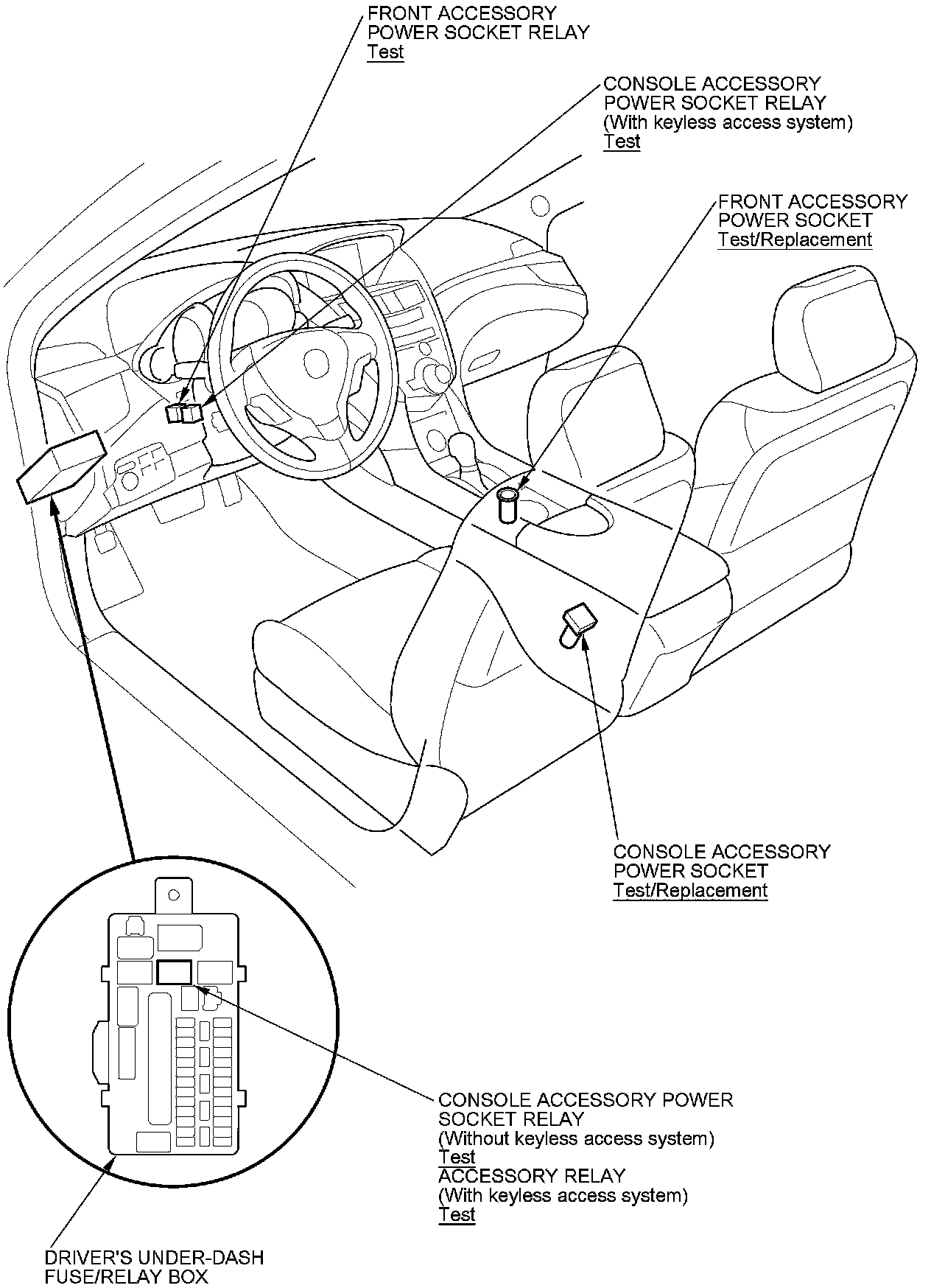 FRONT ACCESSORY
POWER SOCKET RELAY
Test

CONSOLE ACCESSORY
POWER SOCKET RELAY
(With keyless access system)
Test

FRONT ACCESSORY
POWER SOCKET
Test/Replacement

CONSOLE ACCESSORY
POWER SOCKET
Test/Replacement

CONSOLE ACCESSORY POWER
SOCKET RELAY
(Without keyless access system)
Test
ACCESSORY RELAY
(With keyless access system)
Test

DRIVER'S UNDER-DASH
FUSE/RELAY BOX