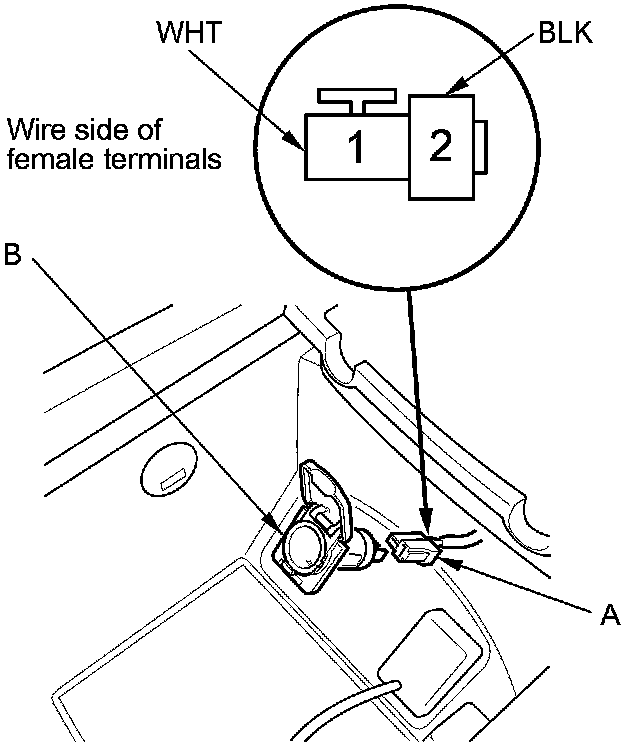 WHT
BLK
Wire side of female terminals
1
2
B
A