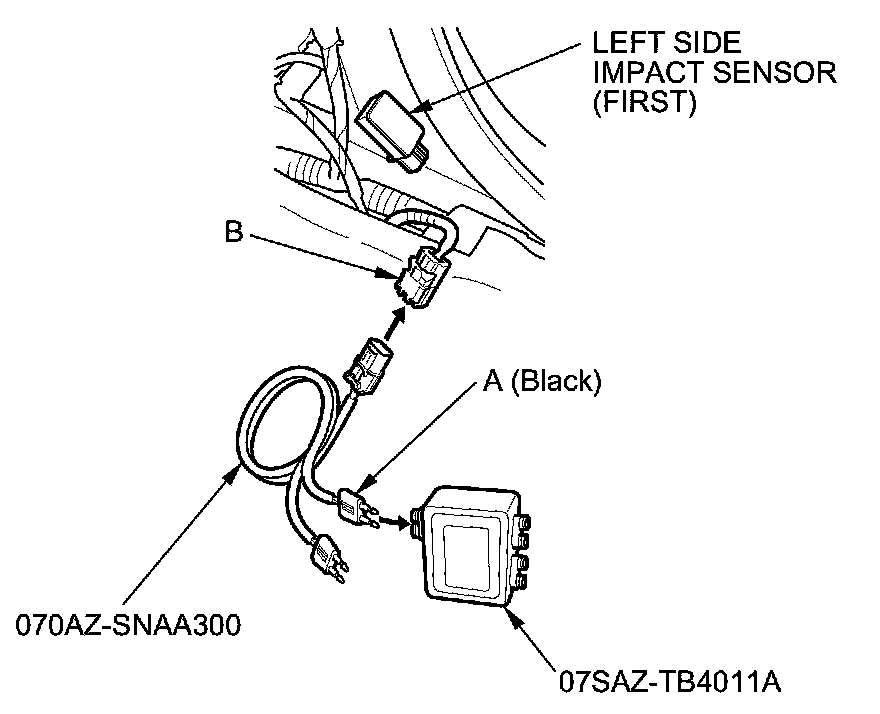 LEFT SIDE IMPACT SENSOR (FIRST)

B

A (Black)

070AZ-SNAA300

07SAZ-TB4011A