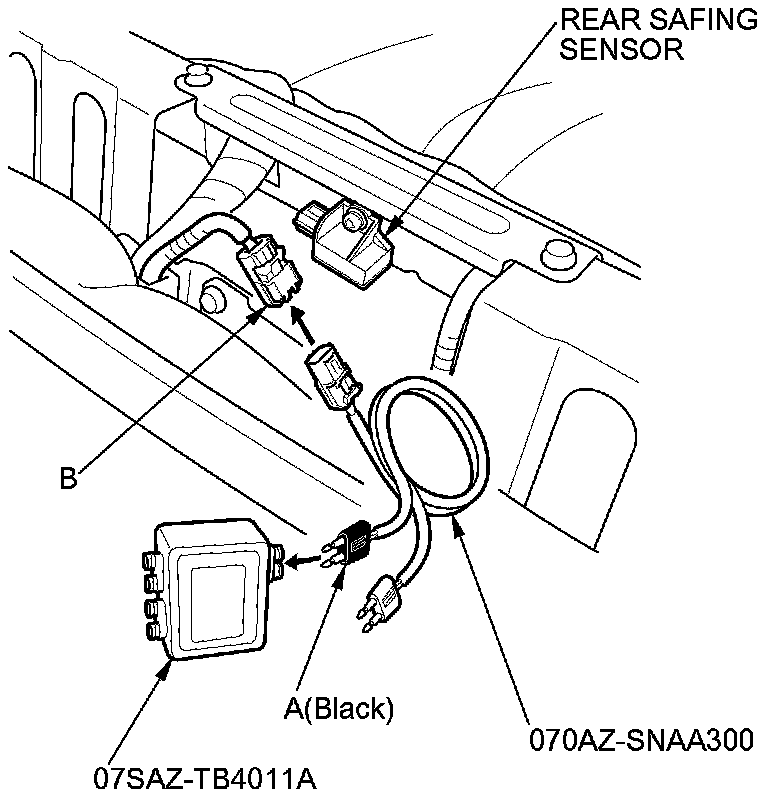 REAR SAFING SENSOR

B

A(Black)

070AZ-SNAA300

07SAZ-TB4011A