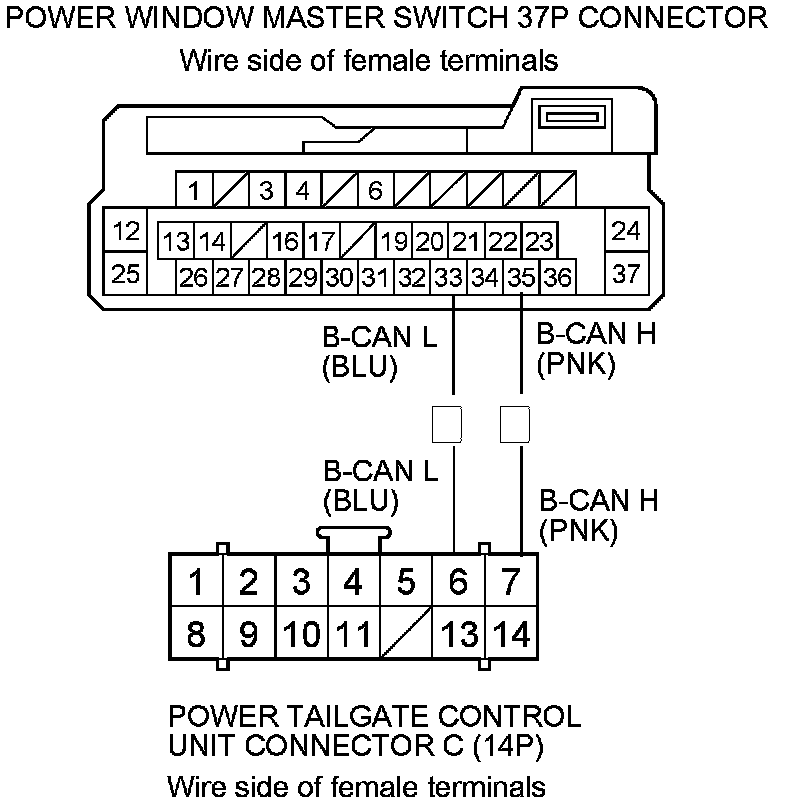 POWER WINDOW MASTER SWITCH 37P CONNECTOR
Wire side of female terminals

1 3 4 6
12 13 14 16 17 19 20 21 22 23 24
25 26 27 28 29 30 31 32 33 34 35 36 37

B-CAN L (BLU)
B-CAN H (PNK)

B-CAN L (BLU)
B-CAN H (PNK)

1 2 3 4 5 6 7
8 9 10 11 13 14

POWER TAILGATE CONTROL UNIT CONNECTOR C (14P)
Wire side of female terminals