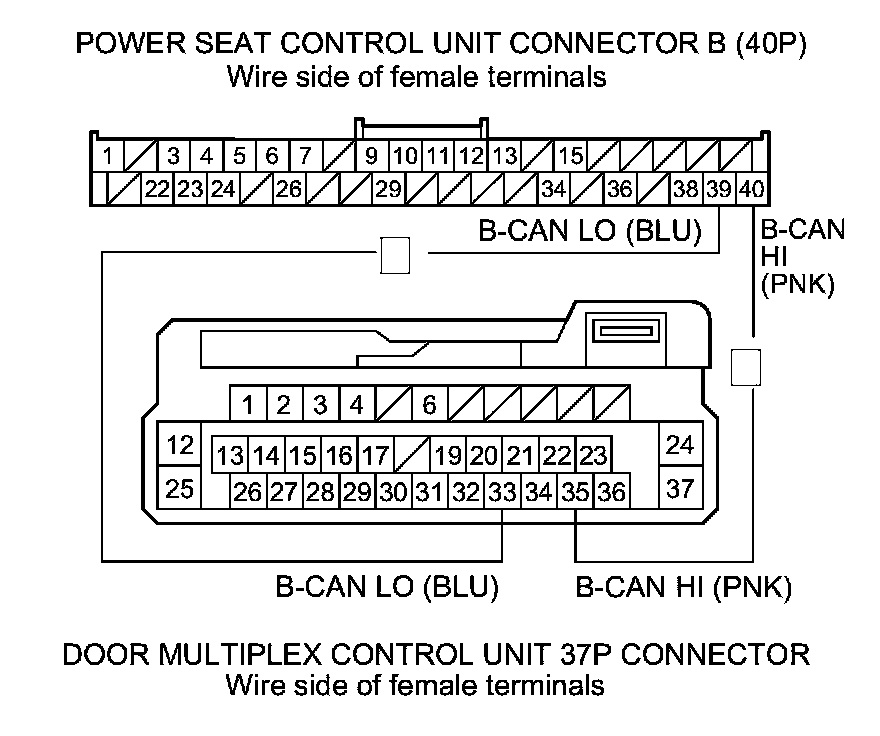 POWER SEAT CONTROL UNIT CONNECTOR B (40P)
Wire side of female terminals

1 3 4 5 6 7 9 10 11 12 13 15
22 23 24 26 29 34 36 38 39 40

B-CAN LO (BLU)

B-CAN HI (PNK)

1 2 3 4 6
12 13 14 15 16 17 19 20 21 22 23 24
25 26 27 28 29 30 31 32 33 34 35 36 37

B-CAN LO (BLU)

B-CAN HI (PNK)

DOOR MULTIPLEX CONTROL UNIT 37P CONNECTOR
Wire side of female terminals