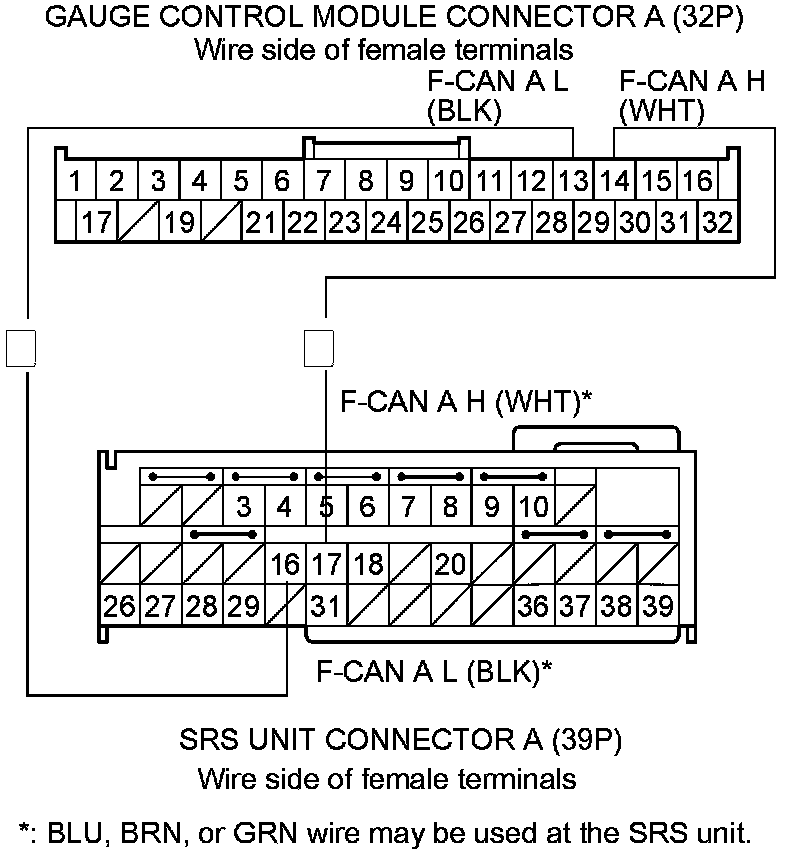 GAUGE CONTROL MODULE CONNECTOR A (32P)
Wire side of female terminals

F-CAN A L (BLK)

F-CAN A H (WHT)

1 2 3 4 5 6 7 8 9 10 11 12 13 14 15 16
17 19 21 22 23 24 25 26 27 28 29 30 31 32

F-CAN A H (WHT)*

3 4 5 6 7 8 9 10
16 17 18 20
26 27 28 29 31 36 37 38 39

F-CAN A L (BLK)*

SRS UNIT CONNECTOR A (39P)
Wire side of female terminals

*: BLU, BRN, or GRN wire may be used at the SRS unit.