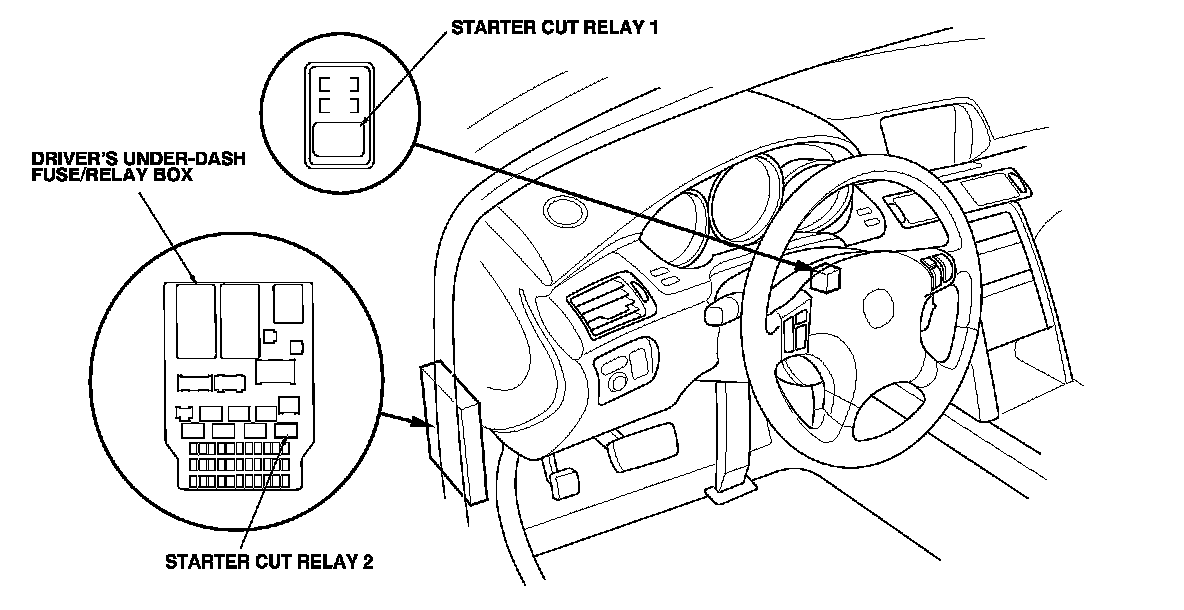 STARTER CUT RELAY 1

DRIVER'S UNDER-DASH FUSE/RELAY BOX

STARTER CUT RELAY 2