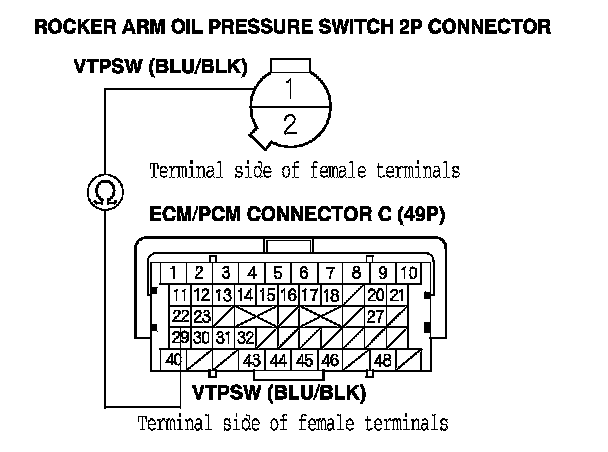 ROCKER ARM OIL PRESSURE SWITCH 2P CONNECTOR

VTPSW (BLU/BLK)

1
2

Terminal side of female terminals

Ω

ECM/PCM CONNECTOR C (49P)

1 2 3 4 5 6 7 8 9 10
11 12 13 14 15 16 17 18 20 21
22 23 27
29 30 31 32
40 43 44 45 46 48

VTPSW (BLU/BLK)

Terminal side of female terminals