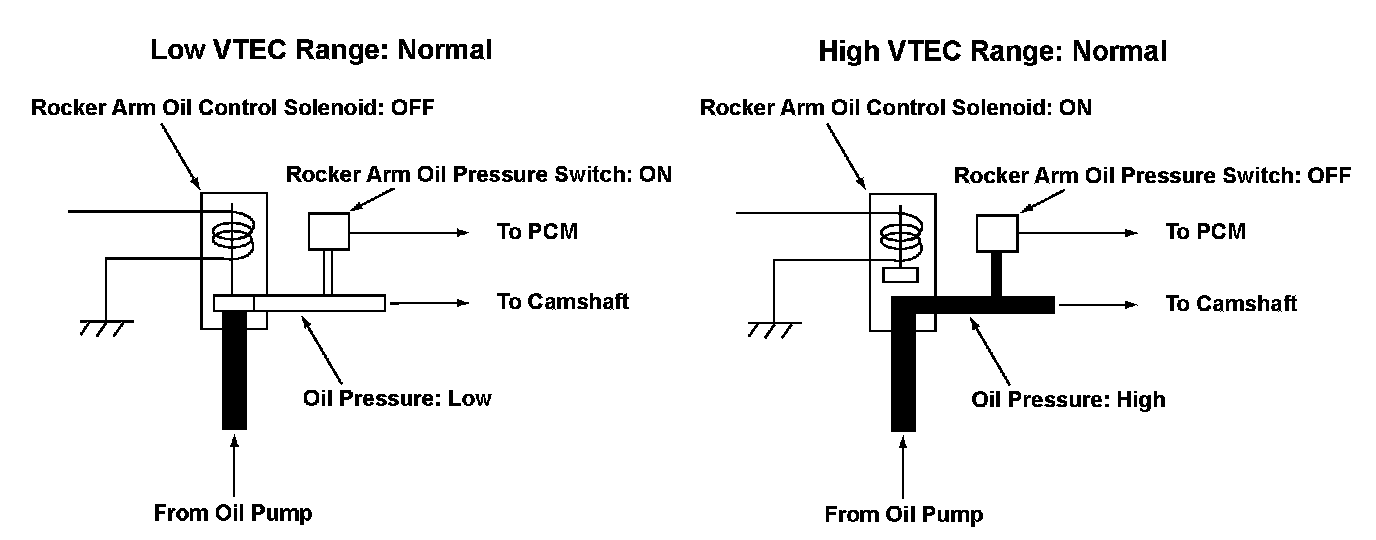 Low VTEC Range: Normal

Rocker Arm Oil Control Solenoid: OFF

Rocker Arm Oil Pressure Switch: ON

To PCM

To Camshaft

Oil Pressure: Low

From Oil Pump

High VTEC Range: Normal

Rocker Arm Oil Control Solenoid: ON

Rocker Arm Oil Pressure Switch: OFF

To PCM

To Camshaft

Oil Pressure: High

From Oil Pump