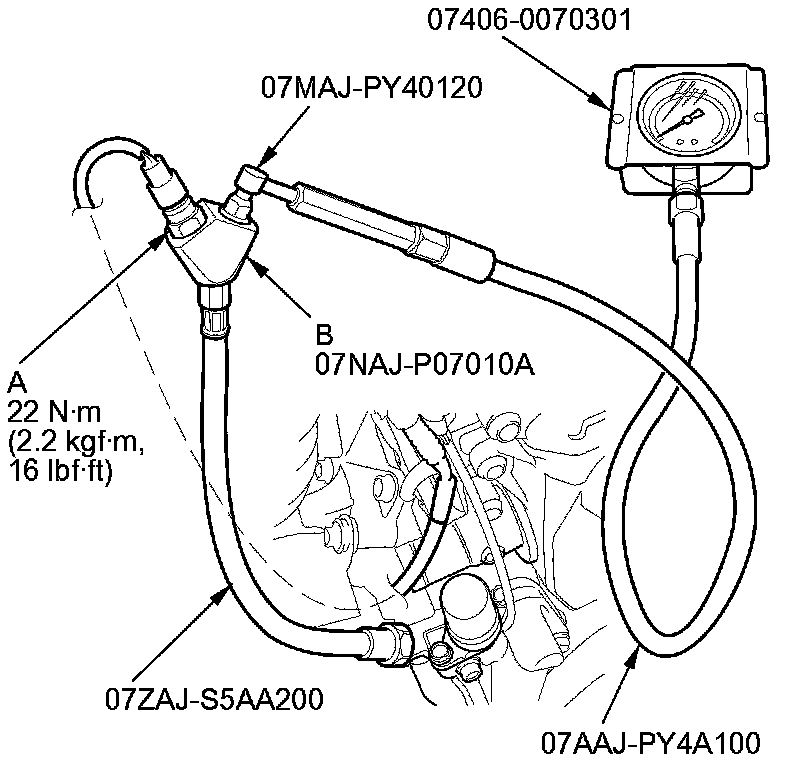 07406-0070301

07MAJ-PY40120

B
07NAJ-P07010A

A
22 N·m
(2.2 kgf·m,
16 lbf·ft)

07ZAJ-S5AA200

07AAJ-PY4A100