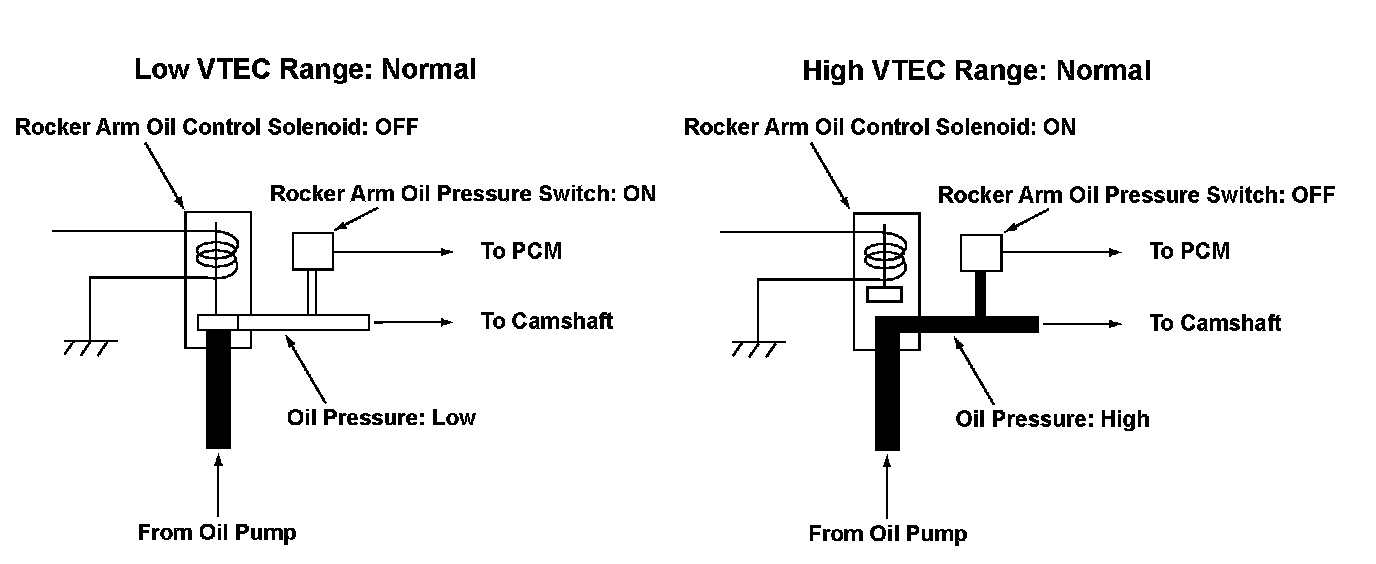 Low VTEC Range: Normal

Rocker Arm Oil Control Solenoid: OFF

Rocker Arm Oil Pressure Switch: ON

To PCM

To Camshaft

Oil Pressure: Low

From Oil Pump

High VTEC Range: Normal

Rocker Arm Oil Control Solenoid: ON

Rocker Arm Oil Pressure Switch: OFF

To PCM

To Camshaft

Oil Pressure: High

From Oil Pump