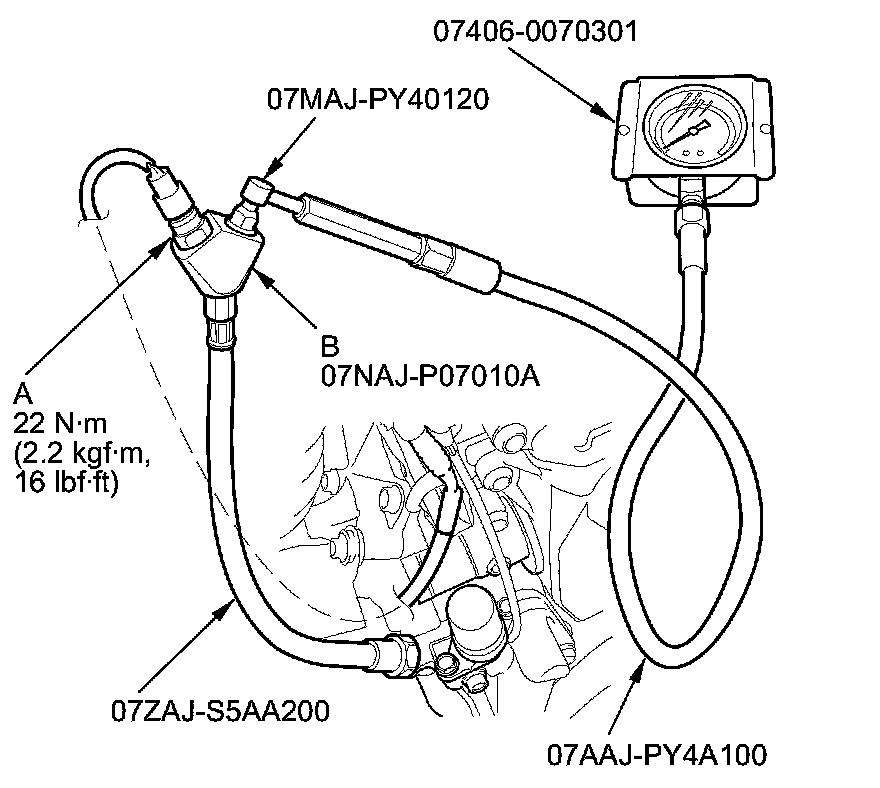 07406-0070301

07MAJ-PY40120

B
07NAJ-P07010A

A
22 N·m
(2.2 kgf·m,
16 lbf·ft)

07ZAJ-S5AA200

07AAJ-PY4A100