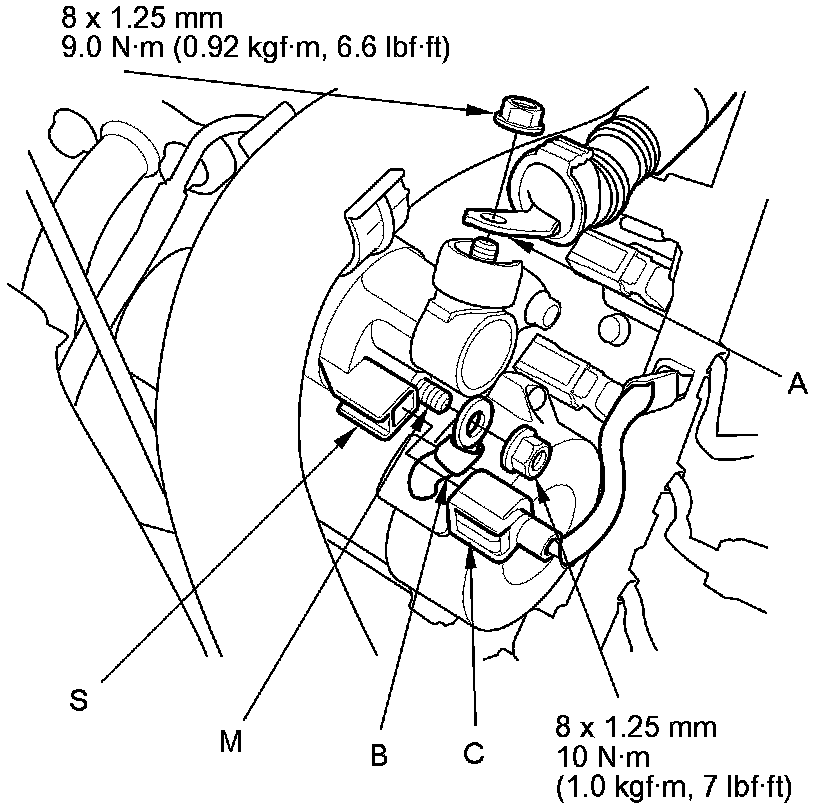 8 x 1.25 mm
9.0 N·m (0.92 kgf·m, 6.6 lbf·ft)

A

S

M

B

C

8 x 1.25 mm
10 N·m
(1.0 kgf·m, 7 lbf·ft)