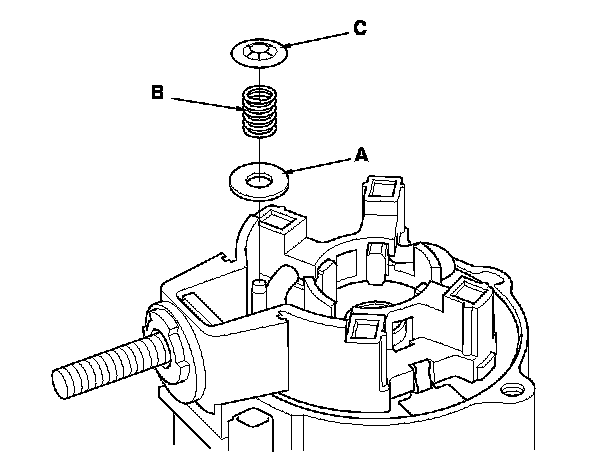 C
B
A