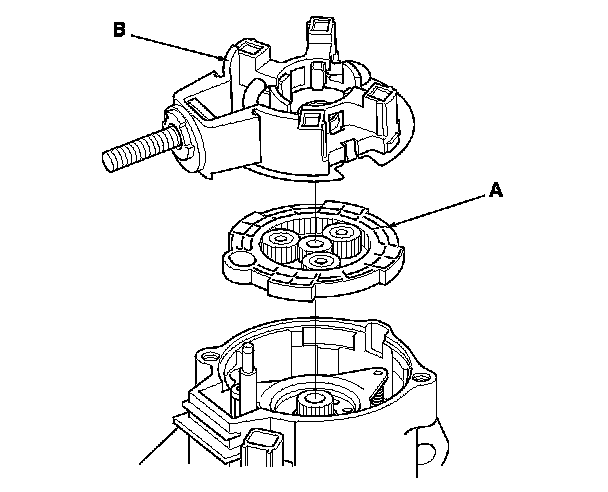 B

A