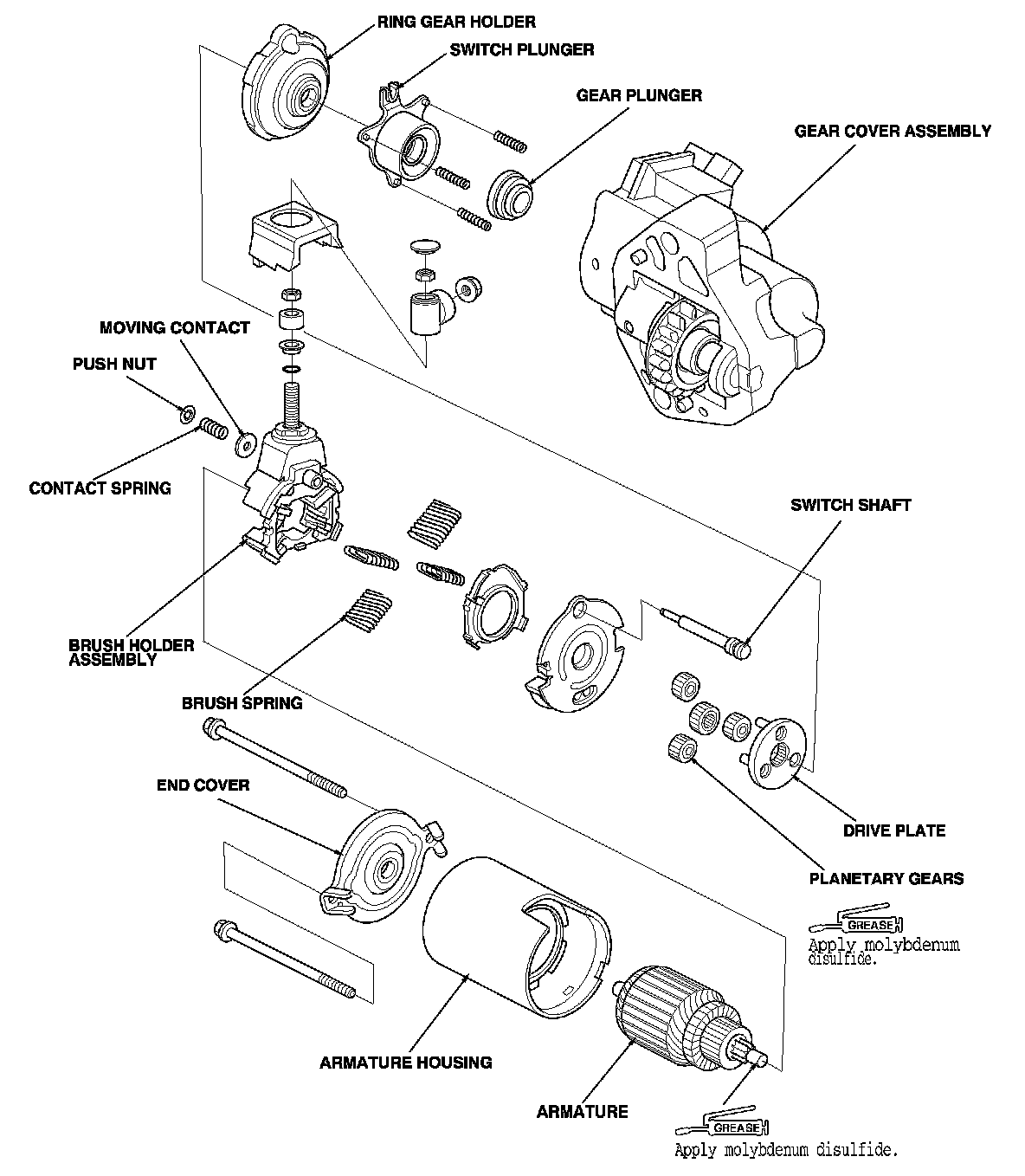 RING GEAR HOLDER
SWITCH PLUNGER
GEAR PLUNGER
GEAR COVER ASSEMBLY
MOVING CONTACT
PUSH NUT
CONTACT SPRING
SWITCH SHAFT
BRUSH HOLDER ASSEMBLY
BRUSH SPRING
END COVER
DRIVE PLATE
PLANETARY GEARS
GREASE
Apply molybdenum disulfide.
ARMATURE HOUSING
ARMATURE
GREASE
Apply molybdenum disulfide.