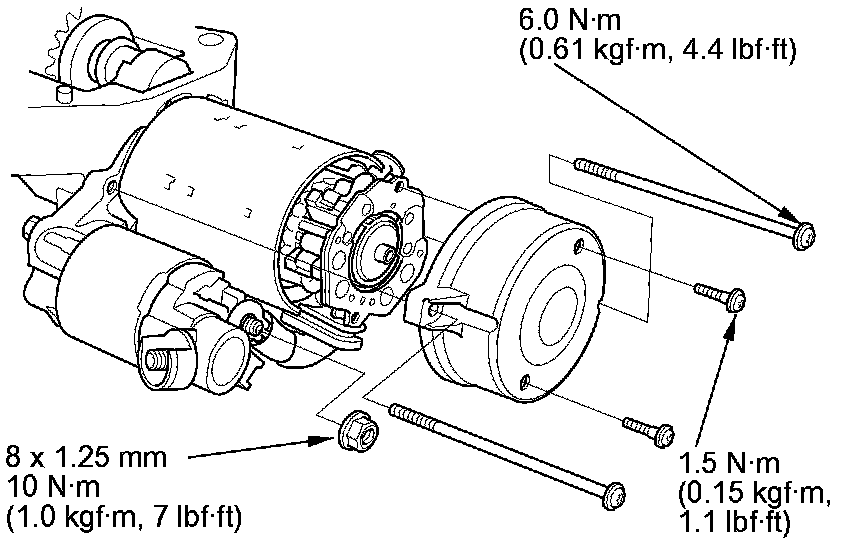 6.0 N·m
(0.61 kgf·m, 4.4 lbf·ft)

8 x 1.25 mm
10 N·m
(1.0 kgf·m, 7 lbf·ft)

1.5 N·m
(0.15 kgf·m,
1.1 lbf·ft)