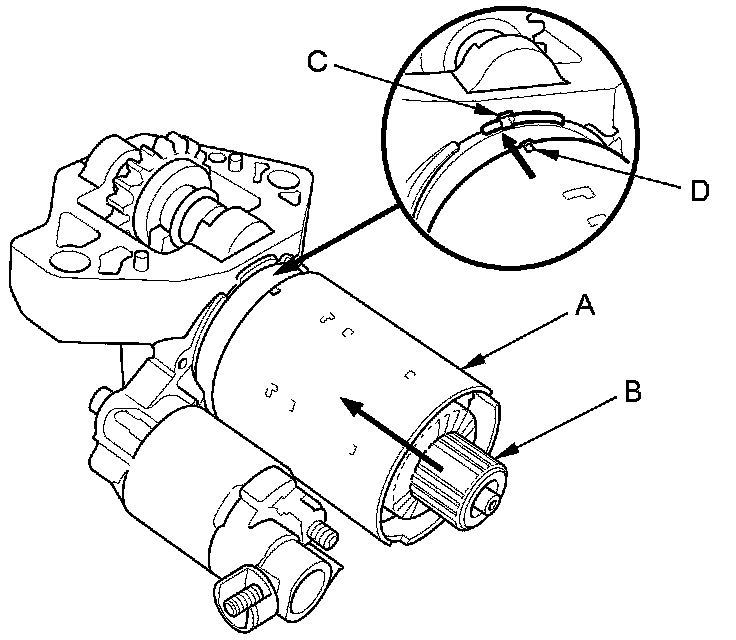 C
D
A
B