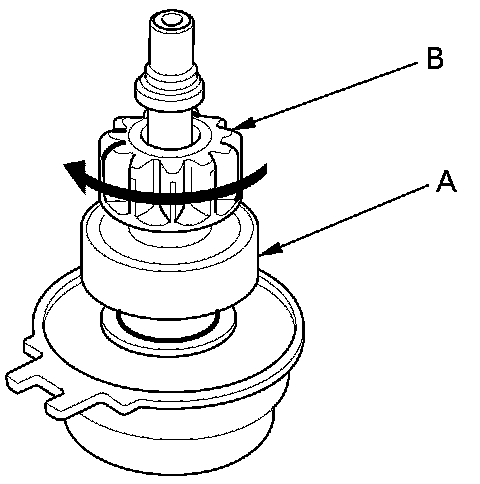 B

A