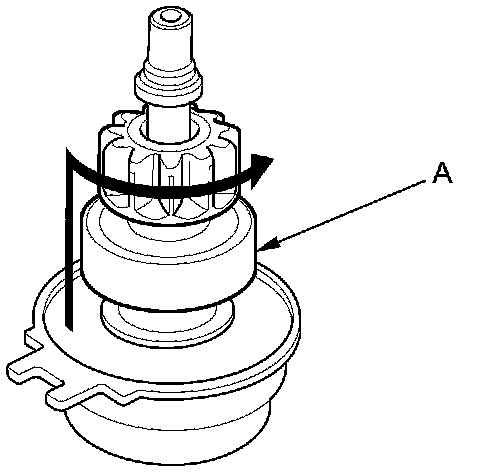 A