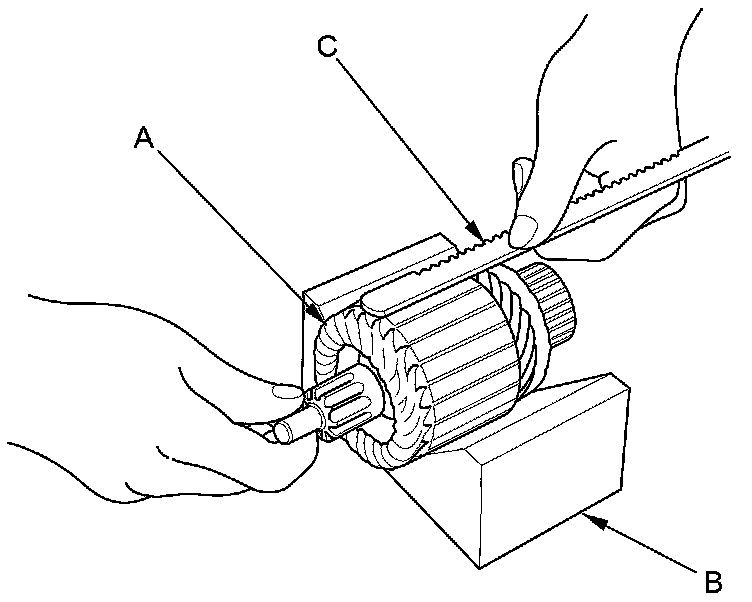 C
A
B