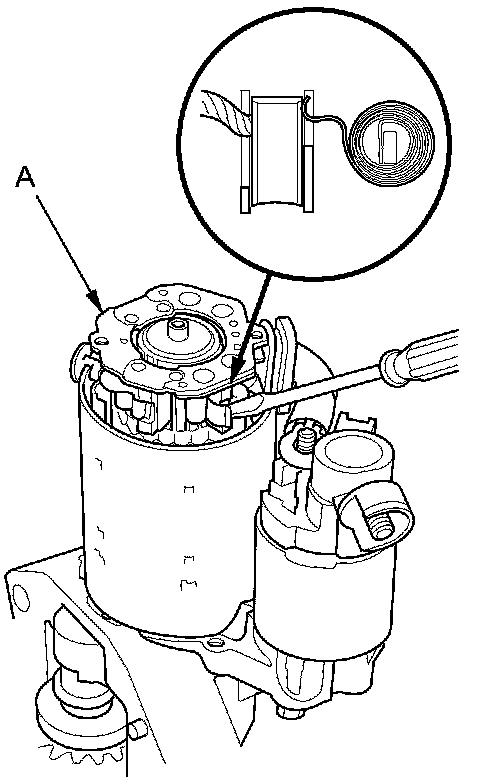 A