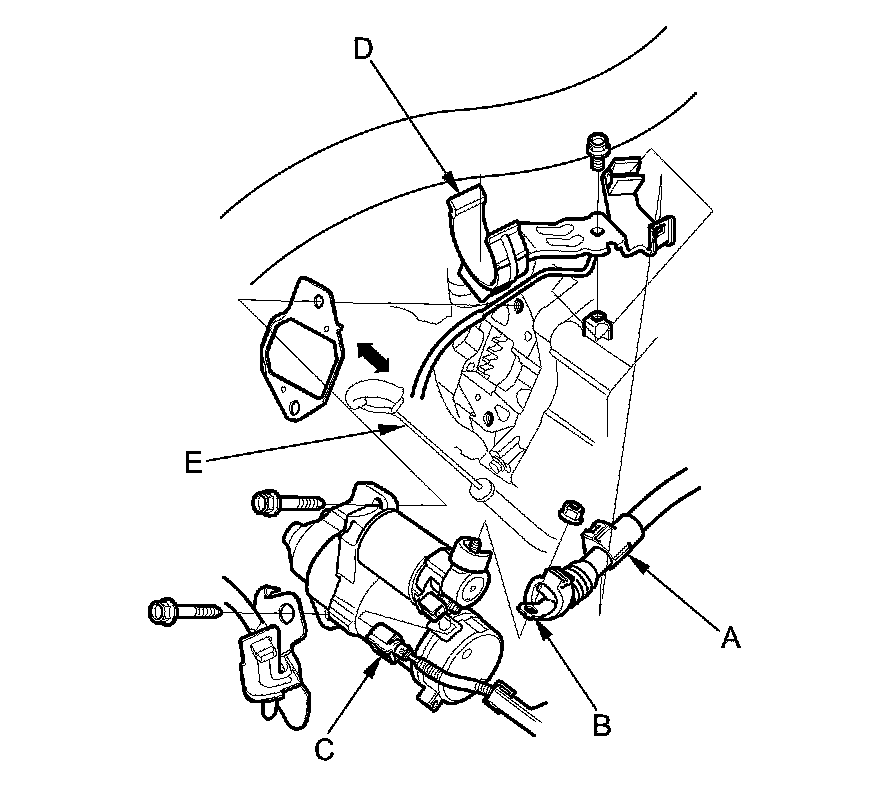 D
E
A
B
C