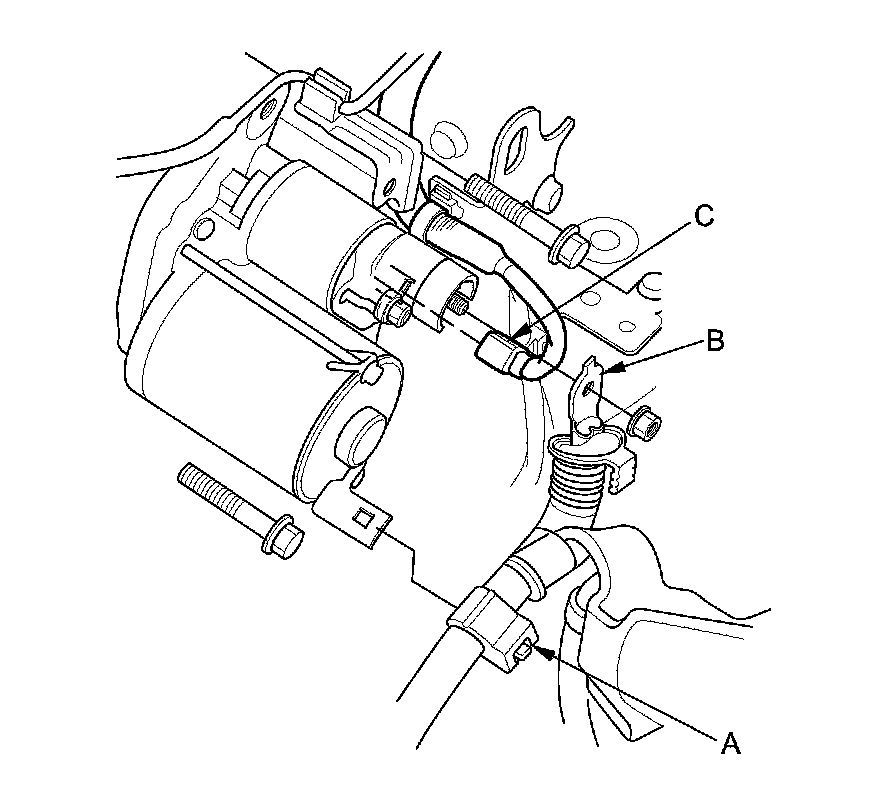 C
B
A