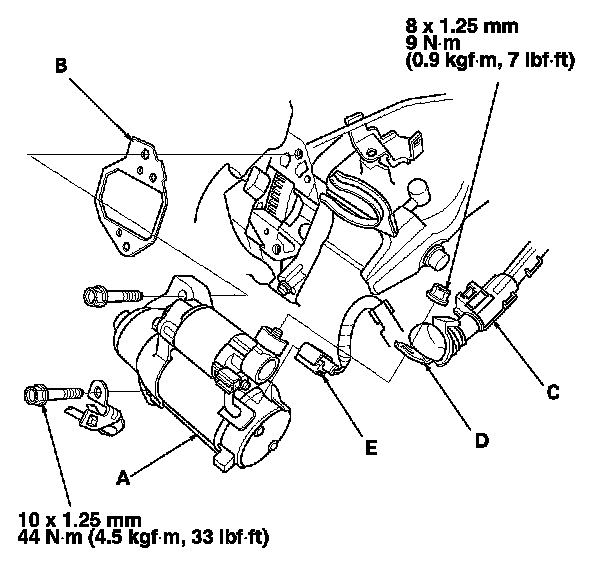 8 x 1.25 mm
9 N·m
(0.9 kgf·m, 7 lbf·ft)

B

C

D

E

A

10 x 1.25 mm
44 N·m (4.5 kgf·m, 33 lbf·ft)