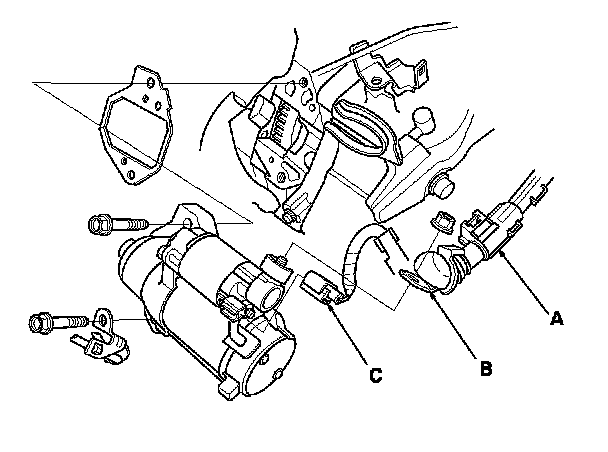 A

B

C