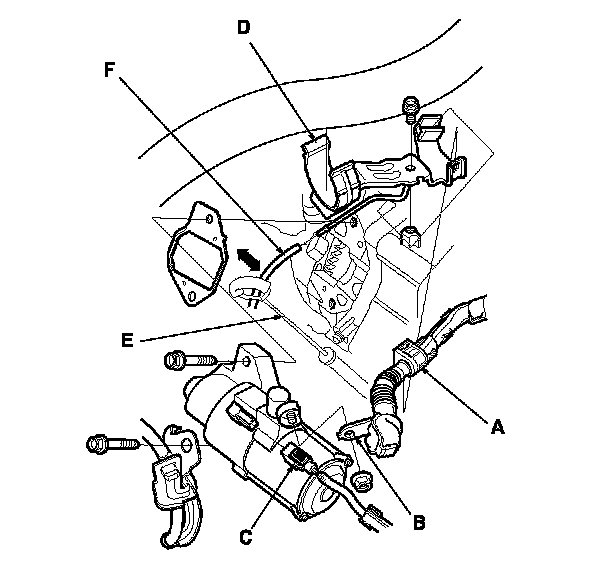 D
F
E
A
B
C