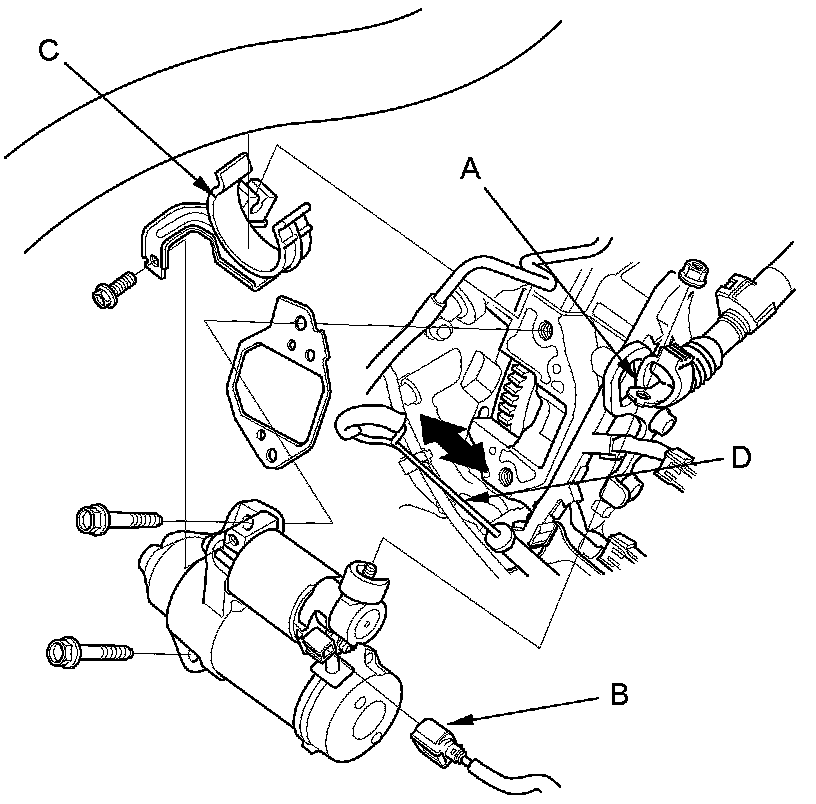 C
A
D
B