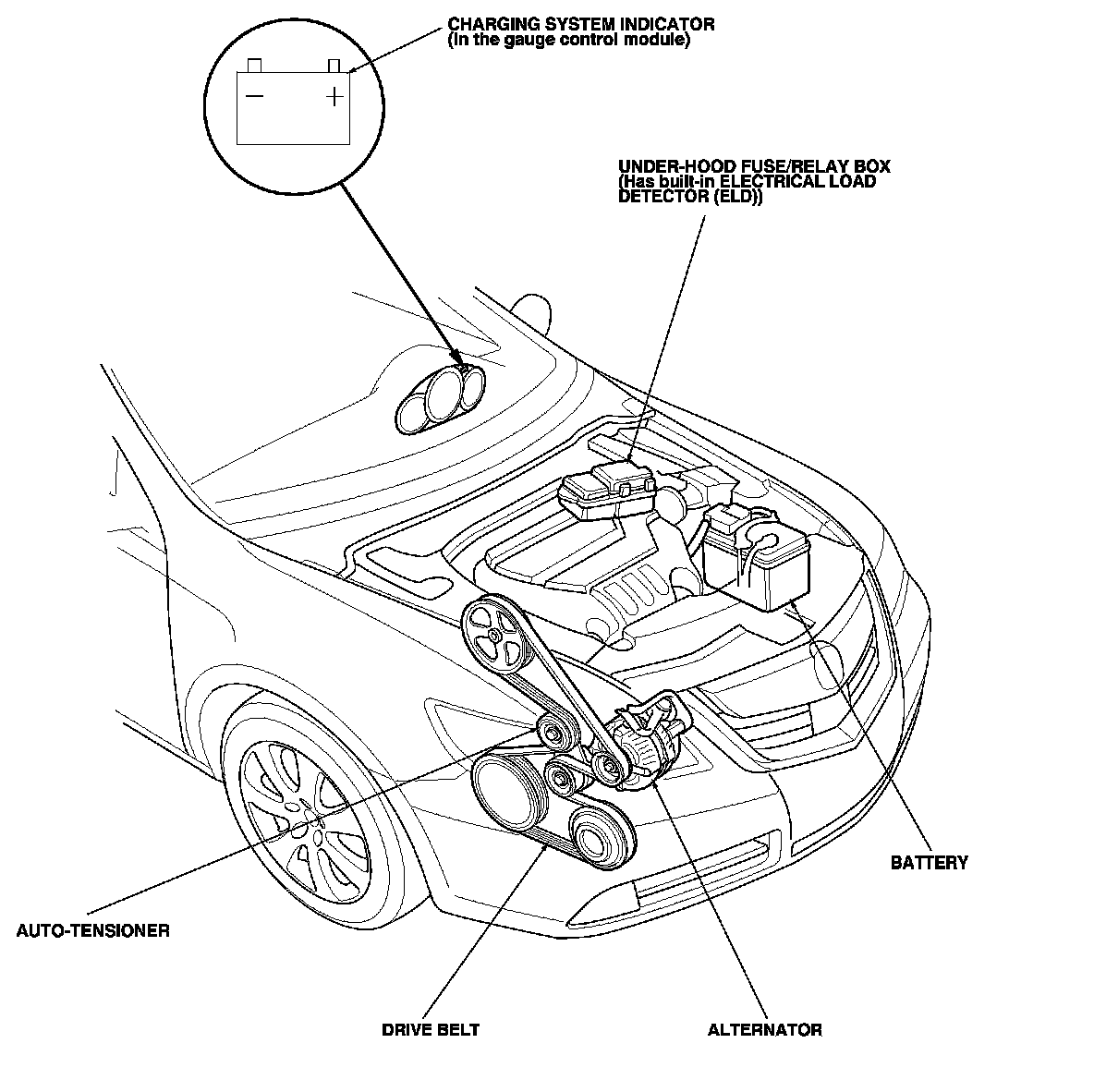 CHARGING SYSTEM INDICATOR
(In the gauge control module)

−
+

UNDER-HOOD FUSE/RELAY BOX
(Has built-in ELECTRICAL LOAD DETECTOR (ELD))

BATTERY

AUTO-TENSIONER

DRIVE BELT

ALTERNATOR