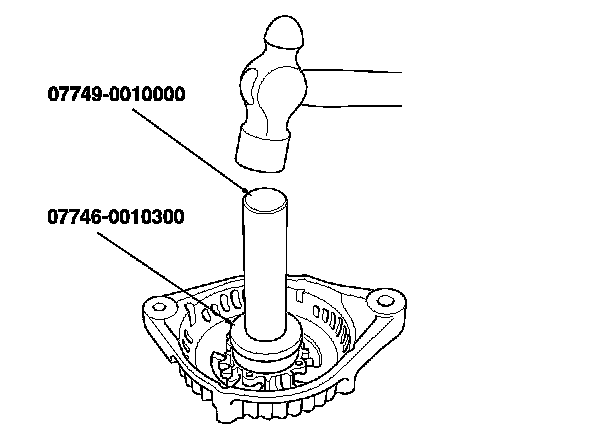 07749-0010000

07746-0010300