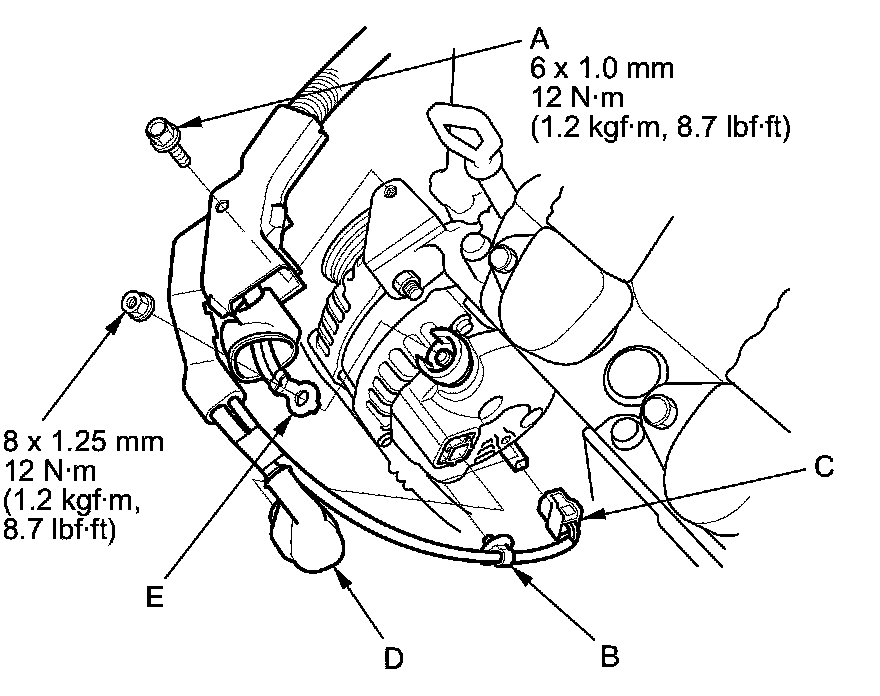 A
6 x 1.0 mm
12 N·m
(1.2 kgf·m, 8.7 lbf·ft)

8 x 1.25 mm
12 N·m
(1.2 kgf·m,
8.7 lbf·ft)

C

E

D

B