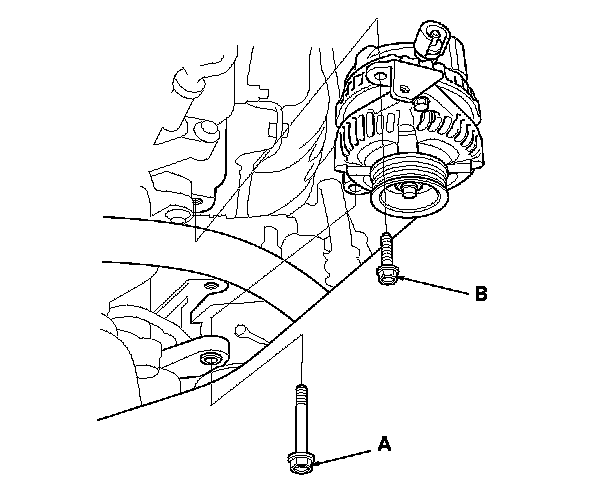 B

A