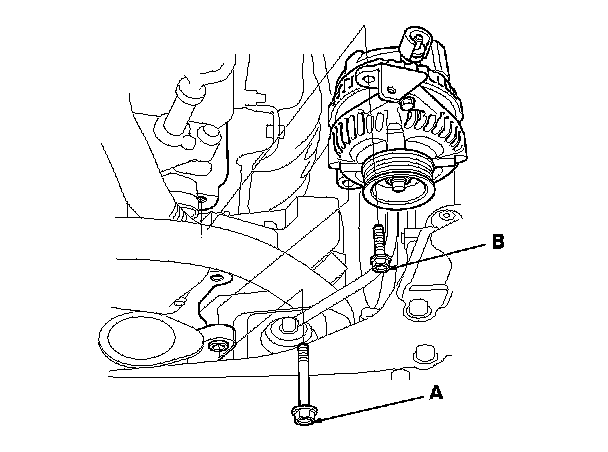 B

A