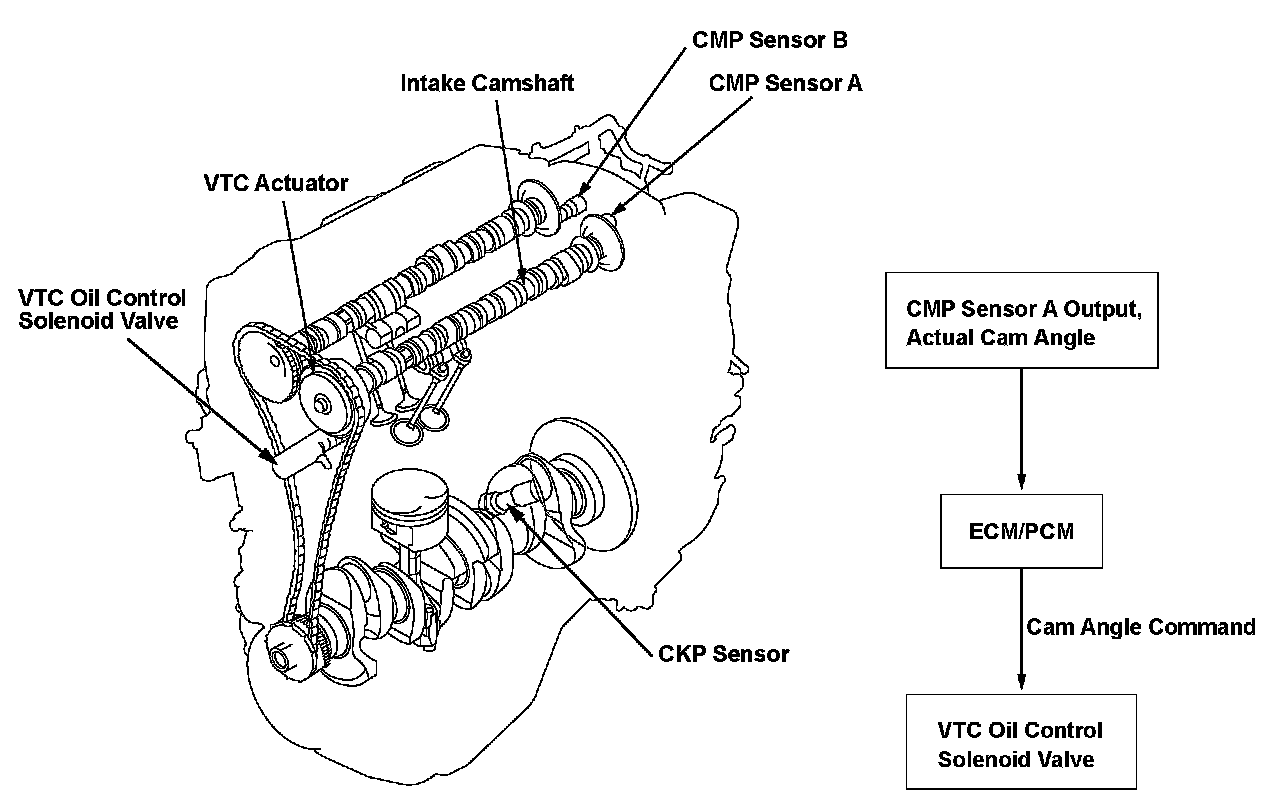 CMP Sensor B

Intake Camshaft

CMP Sensor A

VTC Actuator

VTC Oil Control Solenoid Valve

CKP Sensor

CMP Sensor A Output, Actual Cam Angle

ECM/PCM

Cam Angle Command

VTC Oil Control Solenoid Valve