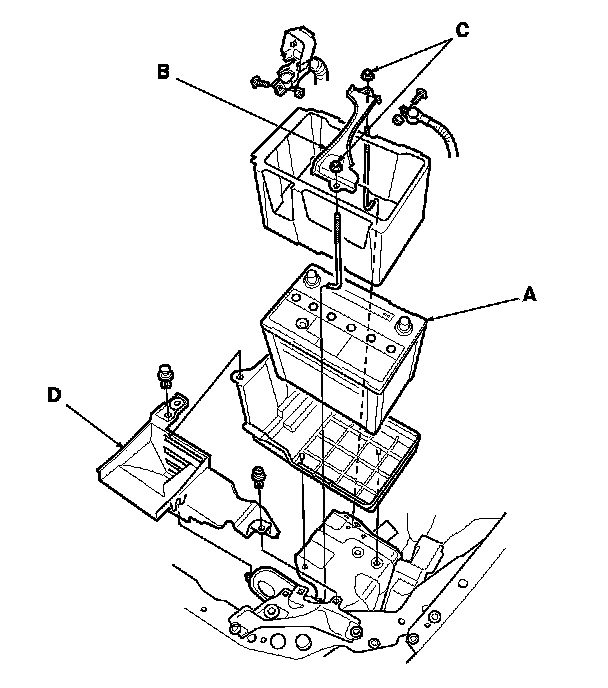 C
B
A
D