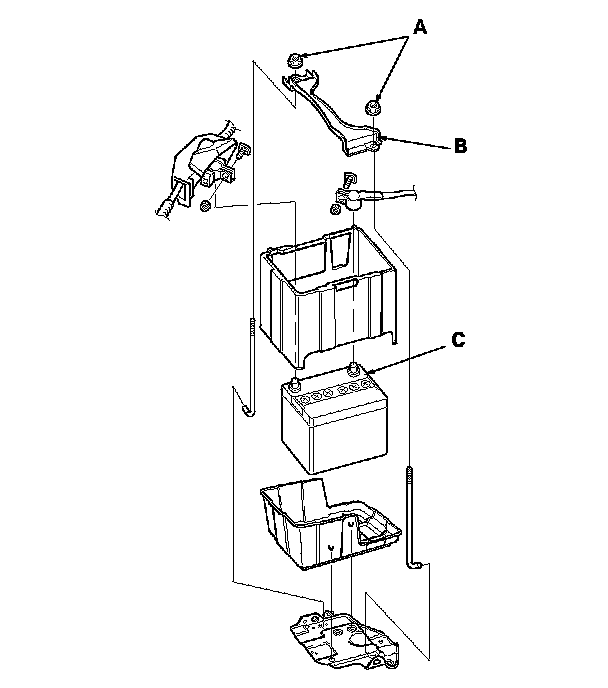 A

B

C