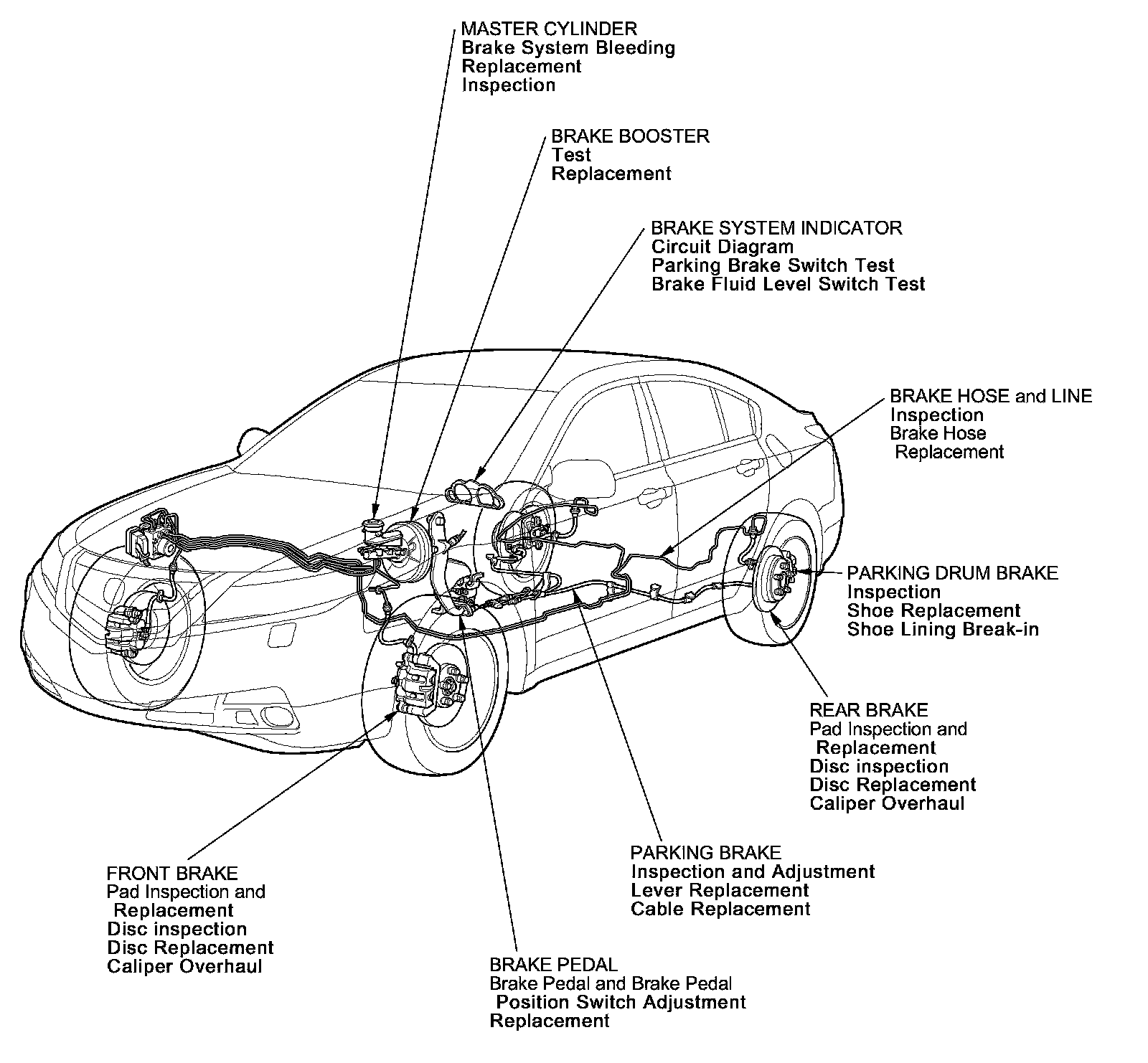 MASTER CYLINDER
Brake System Bleeding
Replacement
Inspection

BRAKE BOOSTER
Test
Replacement

BRAKE SYSTEM INDICATOR
Circuit Diagram
Parking Brake Switch Test
Brake Fluid Level Switch Test

BRAKE HOSE and LINE
Inspection
Brake Hose
Replacement

PARKING DRUM BRAKE
Inspection
Shoe Replacement
Shoe Lining Break-in

REAR BRAKE
Pad Inspection and
Replacement
Disc inspection
Disc Replacement
Caliper Overhaul

PARKING BRAKE
Inspection and Adjustment
Lever Replacement
Cable Replacement

FRONT BRAKE
Pad Inspection and
Replacement
Disc inspection
Disc Replacement
Caliper Overhaul

BRAKE PEDAL
Brake Pedal and Brake Pedal
Position Switch Adjustment
Replacement