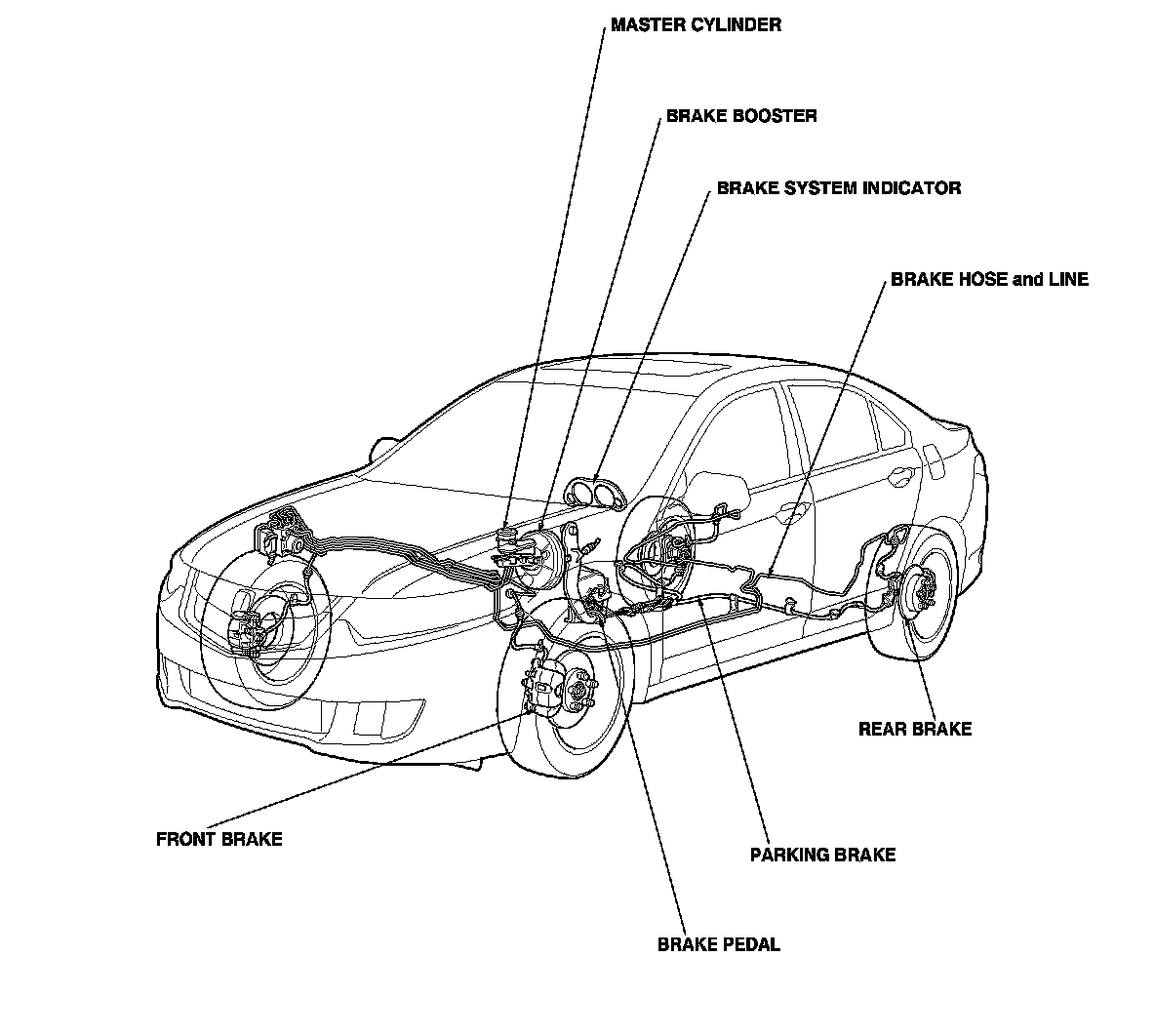 MASTER CYLINDER

BRAKE BOOSTER

BRAKE SYSTEM INDICATOR

BRAKE HOSE and LINE

REAR BRAKE

FRONT BRAKE

PARKING BRAKE

BRAKE PEDAL