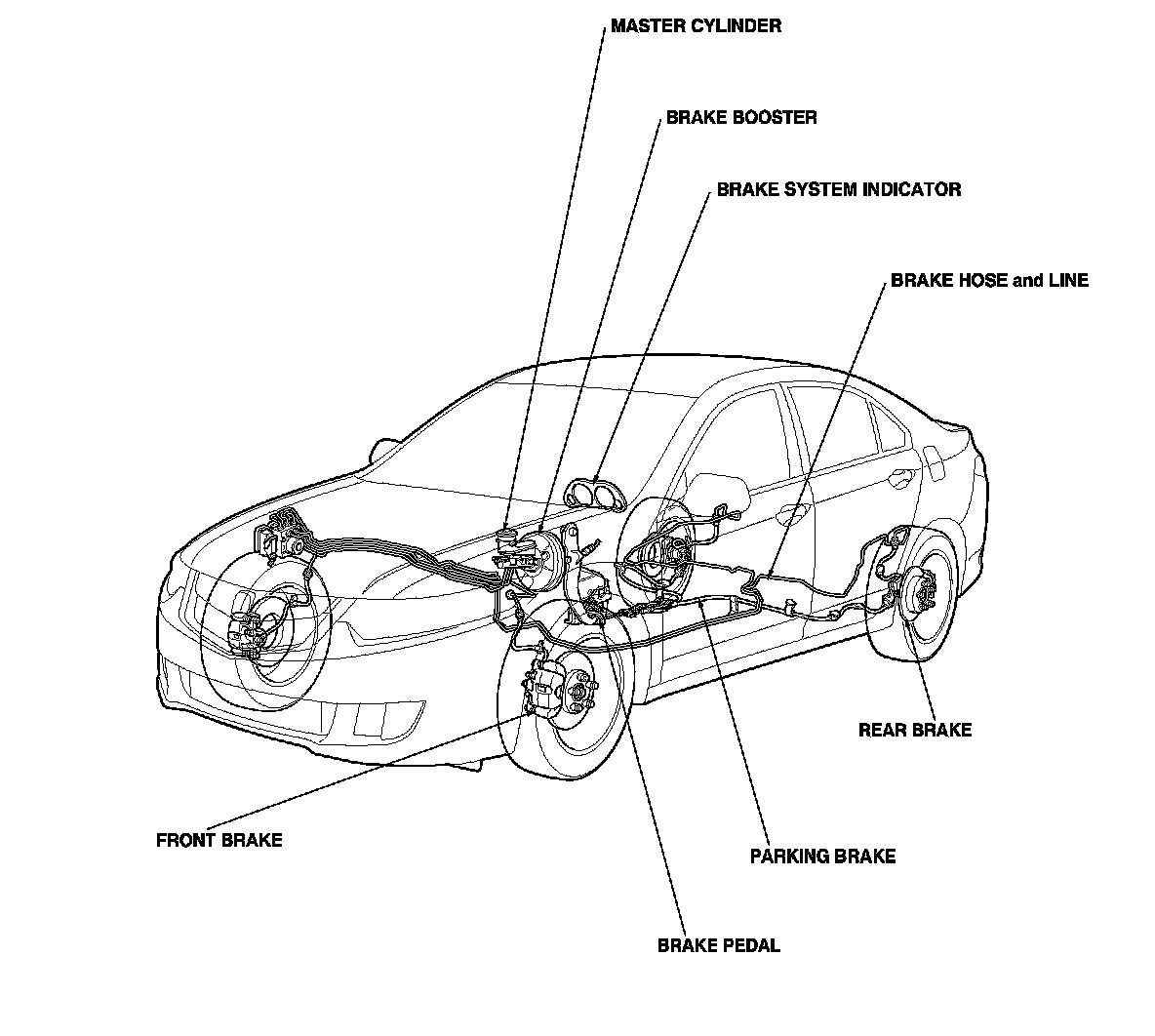 MASTER CYLINDER

BRAKE BOOSTER

BRAKE SYSTEM INDICATOR

BRAKE HOSE and LINE

REAR BRAKE

FRONT BRAKE

PARKING BRAKE

BRAKE PEDAL