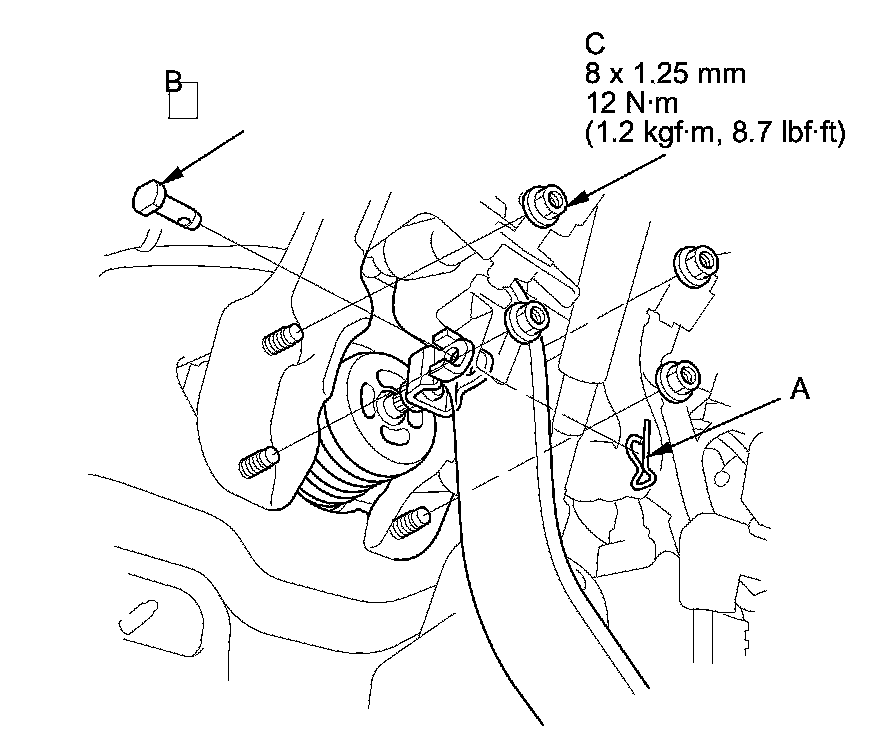 B

C
8 x 1.25 mm
12 N·m
(1.2 kgf·m, 8.7 lbf·ft)

A