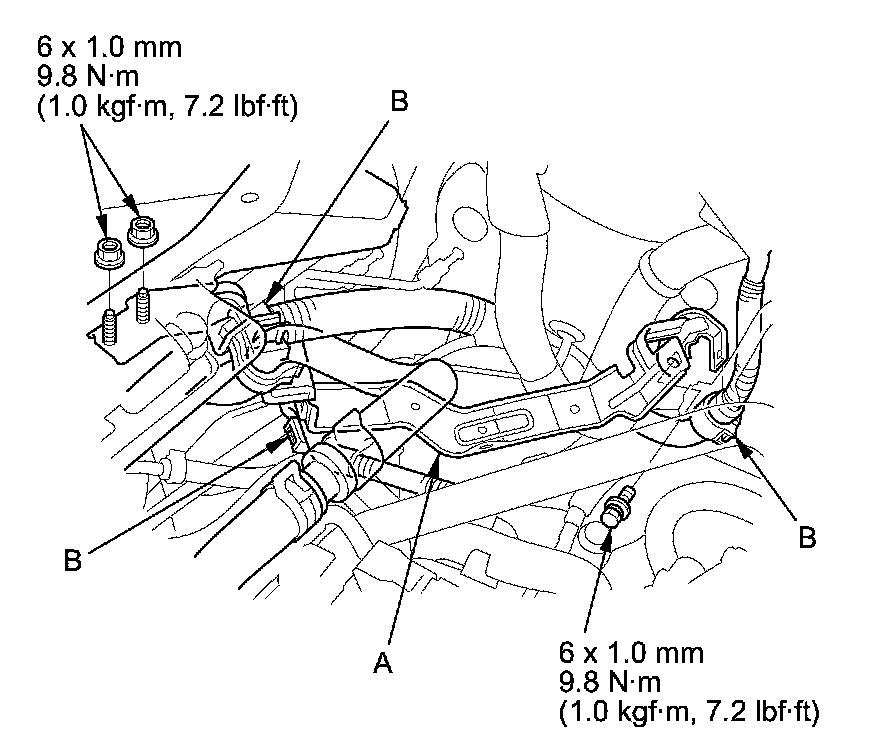 6 x 1.0 mm
9.8 N·m
(1.0 kgf·m, 7.2 lbf·ft)

B

B

B

A

6 x 1.0 mm
9.8 N·m
(1.0 kgf·m, 7.2 lbf·ft)