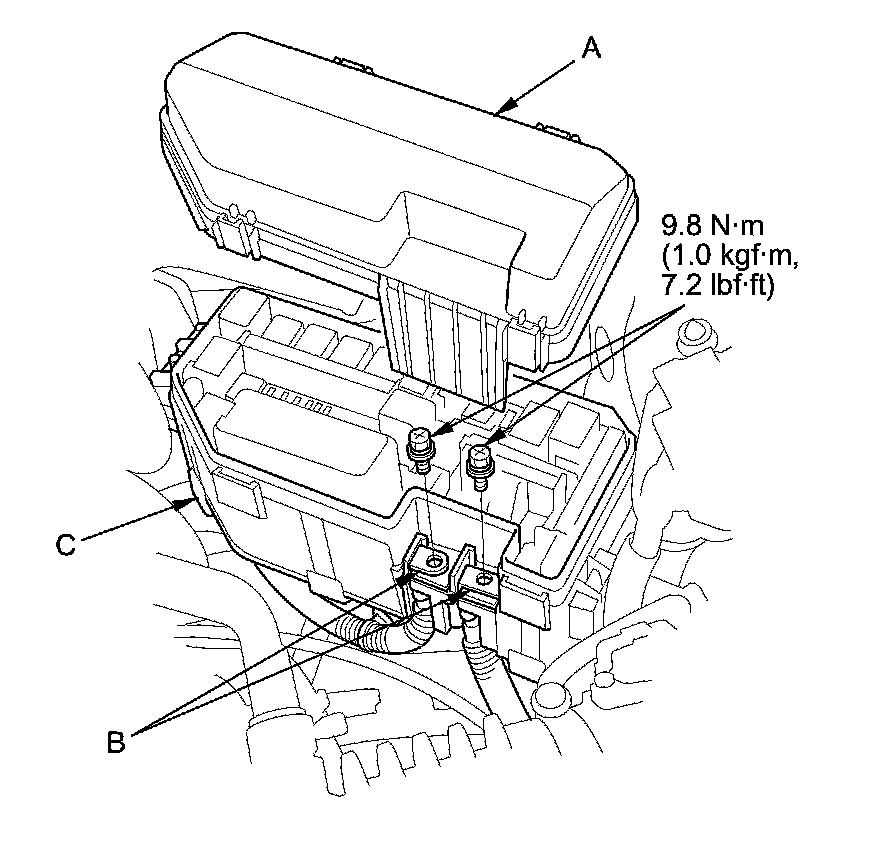 A

9.8 N·m (1.0 kgf·m, 7.2 lbf·ft)

C

B