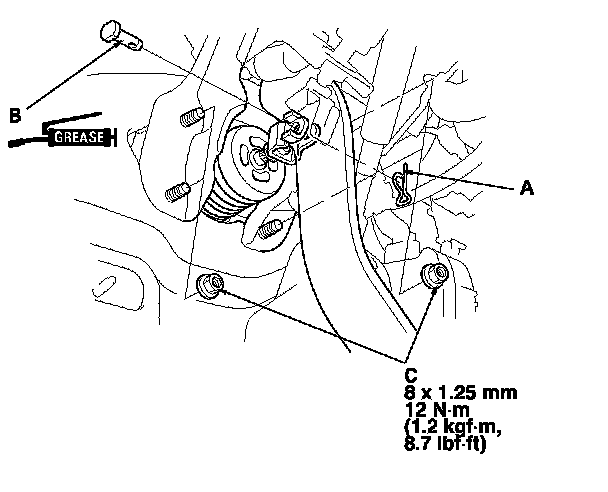 B
GREASE
A
C
8 x 1.25 mm
12 N·m
(1.2 kgf·m,
8.7 lbf·ft)