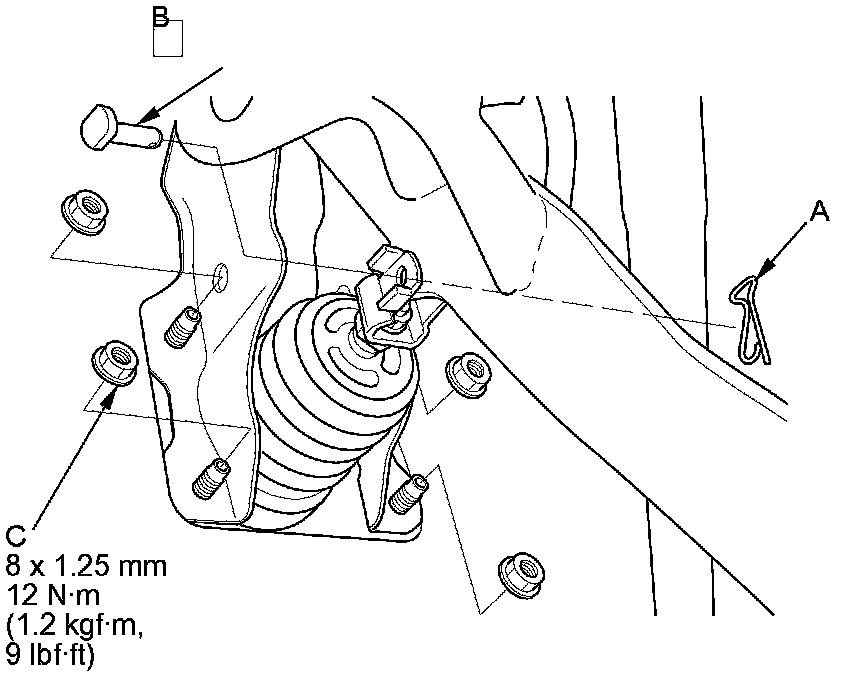 B

A

C
8 x 1.25 mm
12 N·m
(1.2 kgf·m,
9 lbf·ft)