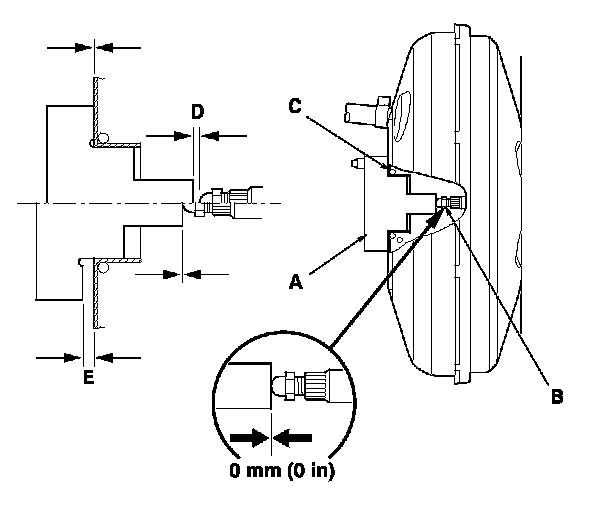 D
C
A
E
B
0 mm (0 in)