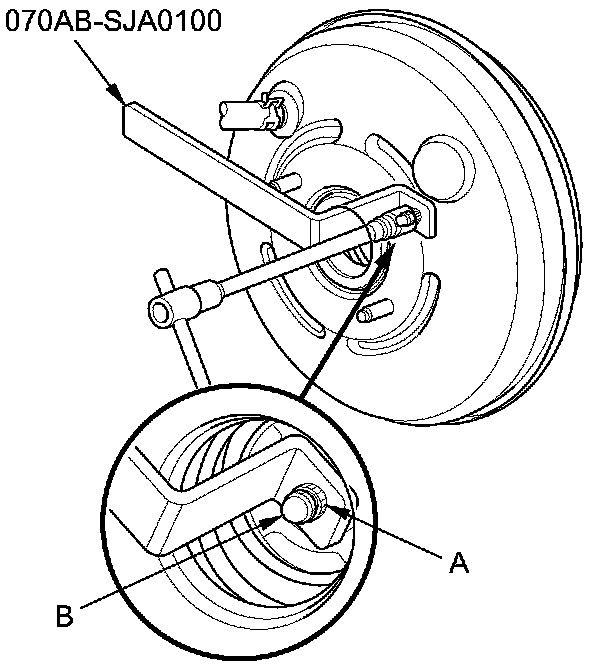 070AB-SJA0100

A

B