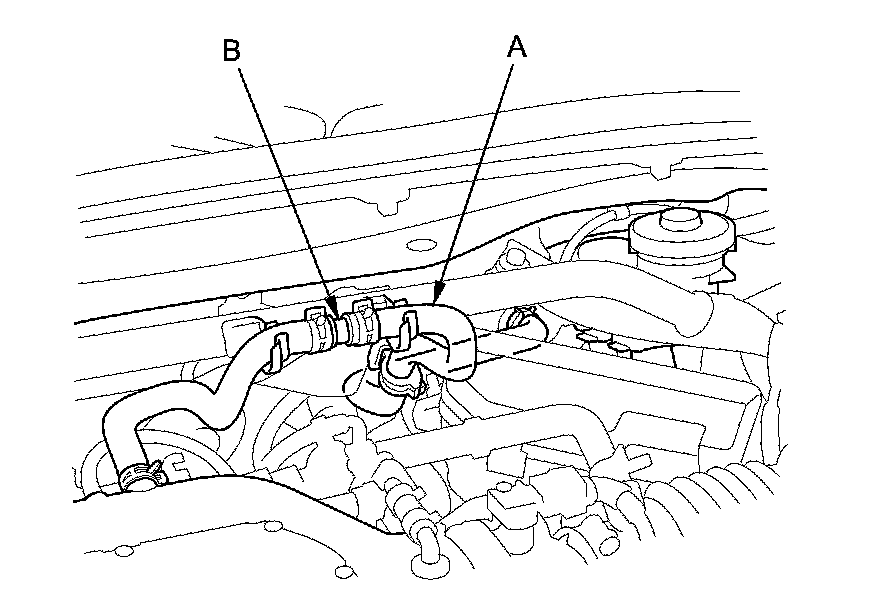 B
A